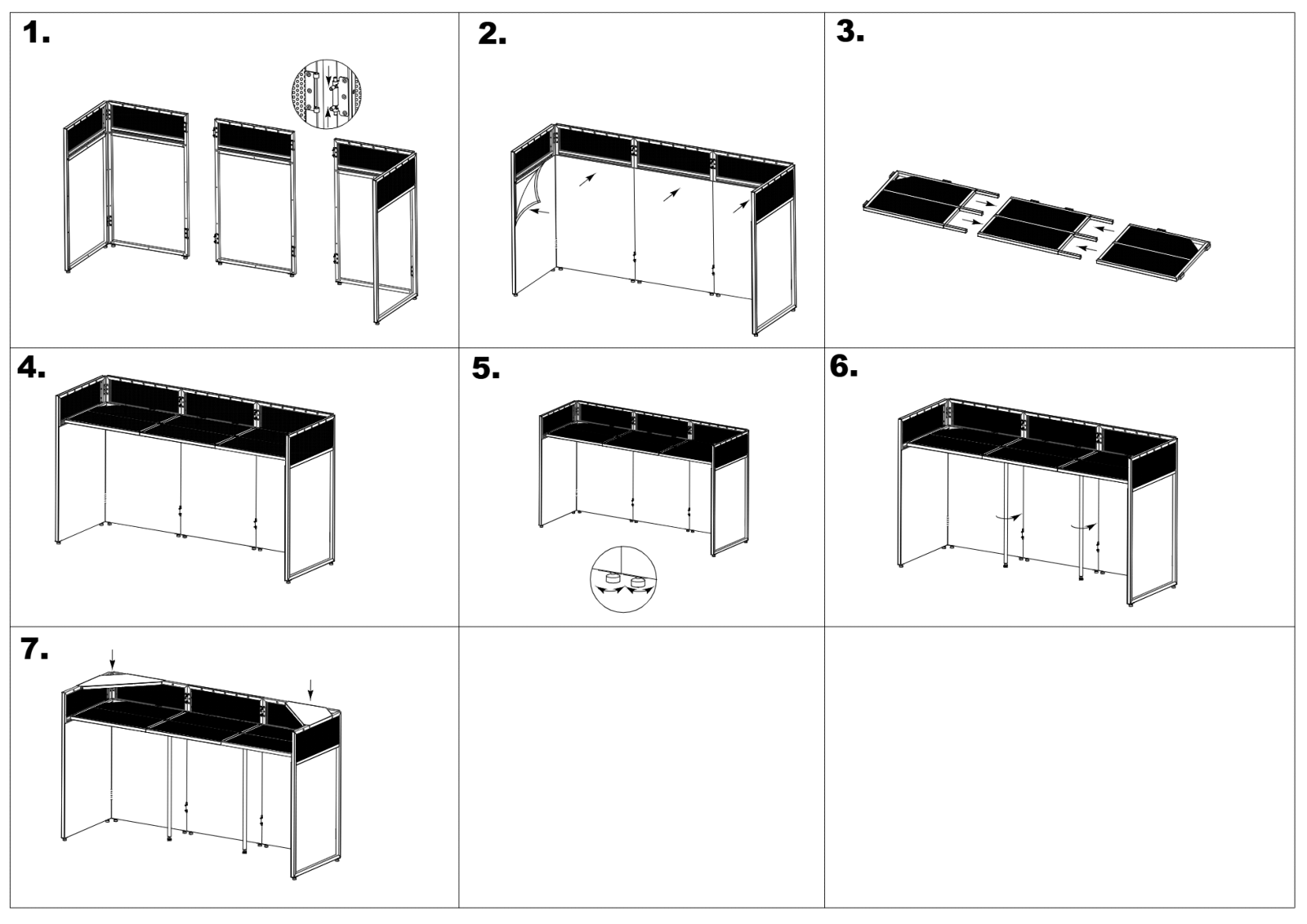 1.

2.

3.

4.

5.

6.

7.